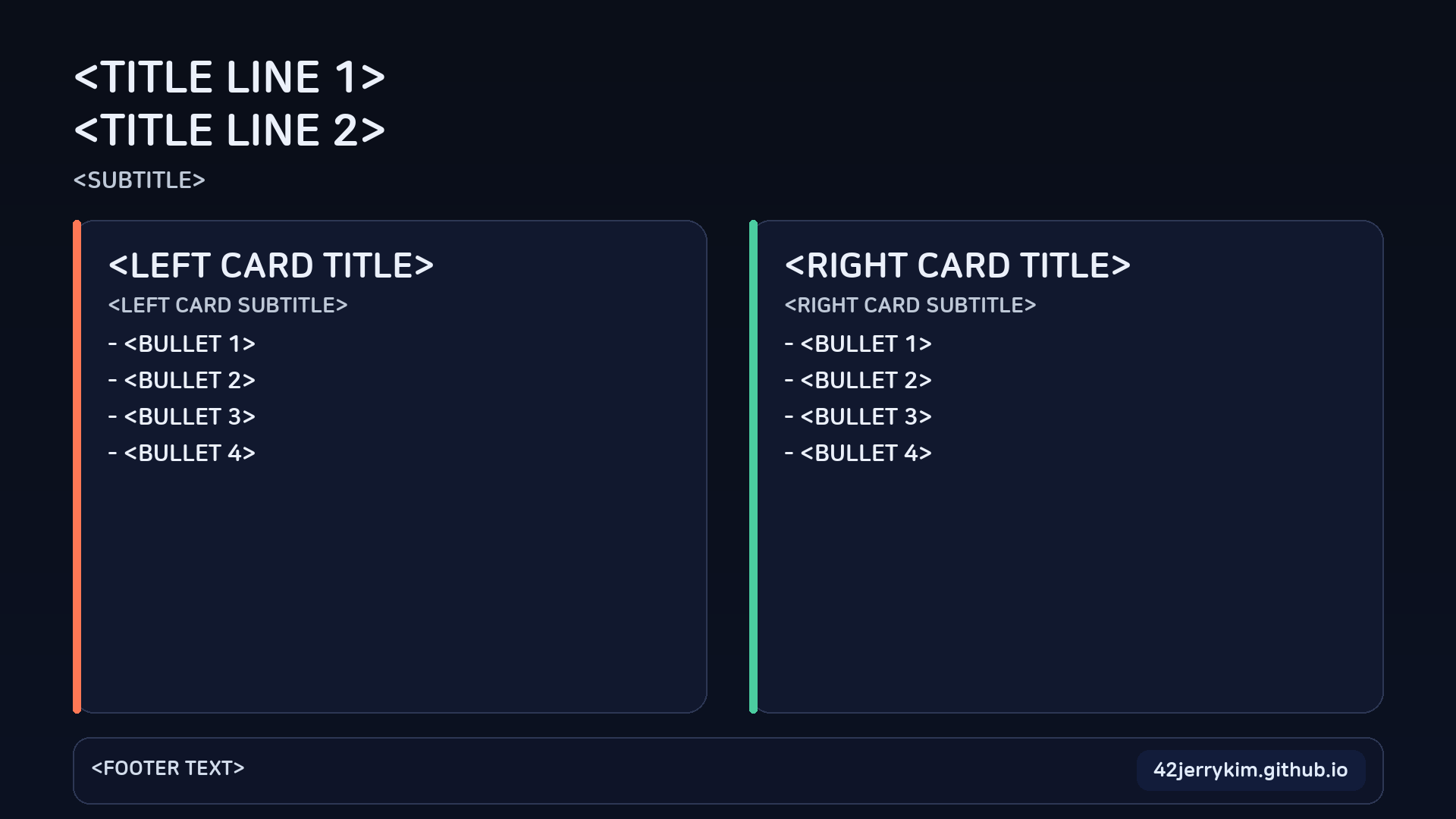 <TITLE LINE 1>
<TITLE LINE 2>

<SUBTITLE>

<LEFT CARD TITLE>

<LEFT CARD SUBTITLE>

- <BULLET 1>
- <BULLET 2>
- <BULLET 3>
- <BULLET 4>

<RIGHT CARD TITLE>

<RIGHT CARD SUBTITLE>

- <BULLET 1>
- <BULLET 2>
- <BULLET 3>
- <BULLET 4>

<FOOTER TEXT>

42jerrykim.github.io